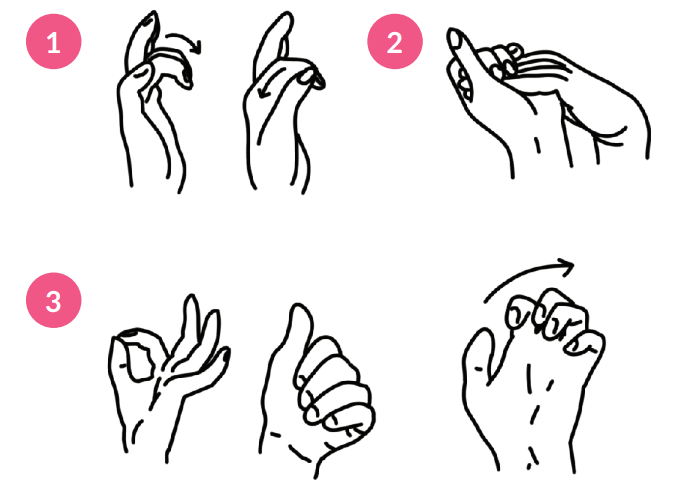 1

2

3